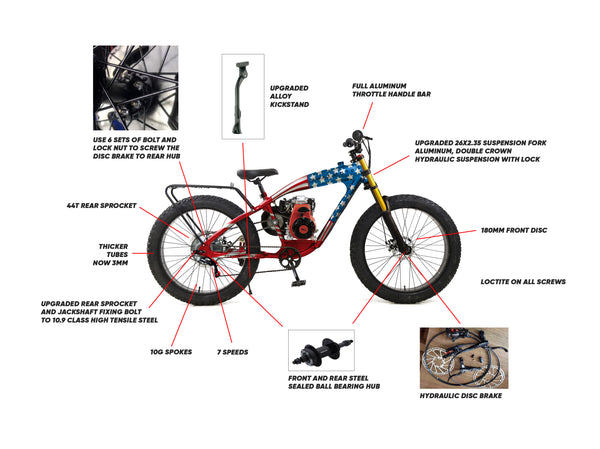 UPGRADED ALLOY KICKSTAND

FULL ALUMINUM THROTTLE HANDLE BAR

USE 6 SETS OF BOLT AND LOCK NUT TO SCREW THE DISC BRAKE TO REAR HUB

UPGRADED 26X2.35 SUSPENSION FORK ALUMINUM, DOUBLE CROWN HYDRAULIC SUSPENSION WITH LOCK

44T REAR SPROCKET

180MM FRONT DISC

THICKER TUBES NOW 3MM

LOCTITE ON ALL SCREWS

UPGRADED REAR SPROCKET AND JACKSHAFT FIXING BOLT TO 10.9 CLASS HIGH TENSILE STEEL

10G SPOKES

7 SPEEDS

FRONT AND REAR STEEL SEALED BALL BEARING HUB

HYDRAULIC DISC BRAKE