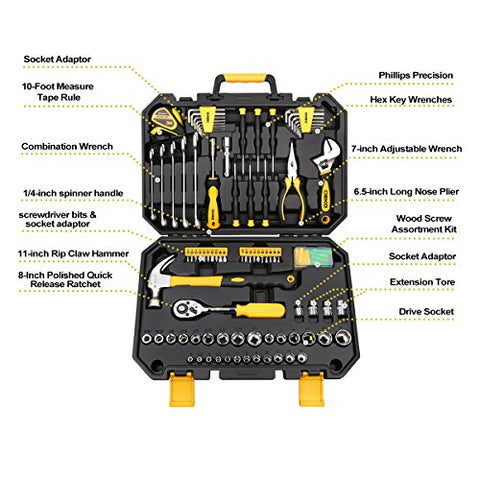 Socket Adaptor

10-Foot Measure Tape Rule

Combination Wrench

1/4-inch spinner handle

screwdriver bits & socket adaptor

11-inch Rip Claw Hammer

8-Inch Polished Quick Release Ratchet

Phillips Precision

Hex Key Wrenches

7-inch Adjustable Wrench

6.5-inch Long Nose Plier

Wood Screw Assortment Kit

Socket Adaptor

Extension Tore

Drive Socket