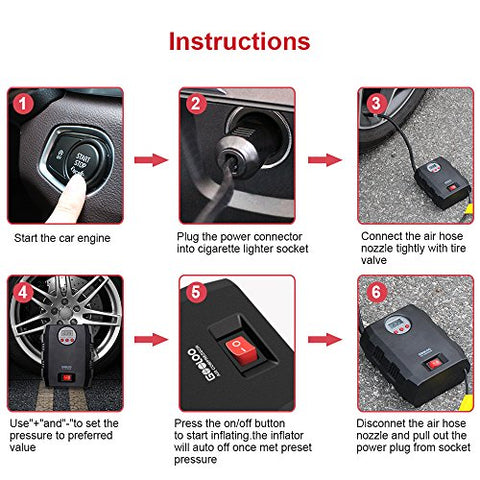 Instructions

1

START
STOP

Start the car engine

2

Plug the power connector into cigarette lighter socket

3

Connect the air hose nozzle tightly with tire valve

4

Use"+"and"-"to set the pressure to preferred value

5

GOOLOO

Press the on/off button to start inflating.the inflator will auto off once met preset pressure

6

Disconnet the air hose nozzle and pull out the power plug from socket